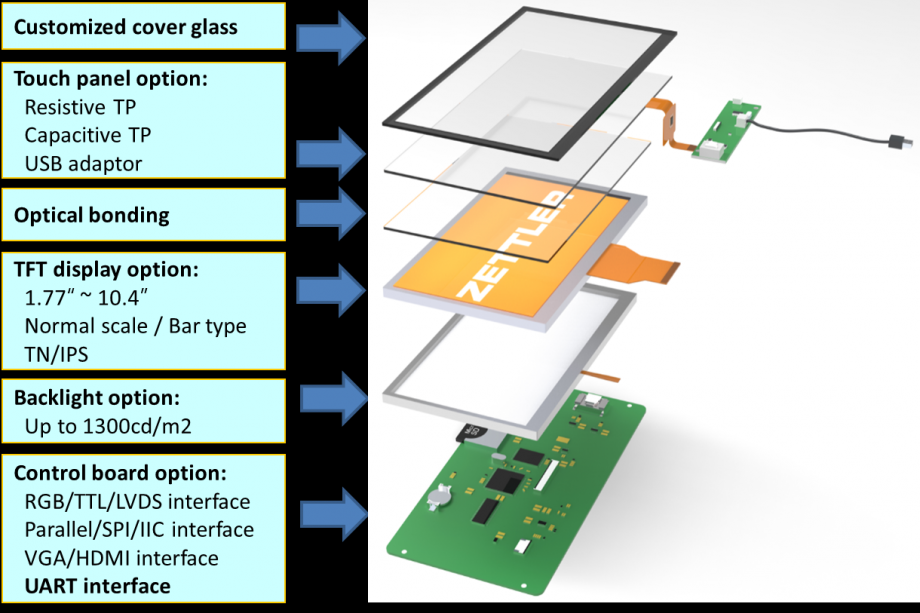 Customized cover glass

Touch panel option:
Resistive TP
Capacitive TP
USB adaptor

Optical bonding

TFT display option:
1.77″ ~ 10.4″
Normal scale / Bar type
TN/IPS

Backlight option:
Up to 1300cd/m2

Control board option:
RGB/TTL/LVDS interface
Parallel/SPI/IIC interface
VGA/HDMI interface
UART interface

ZETTLER